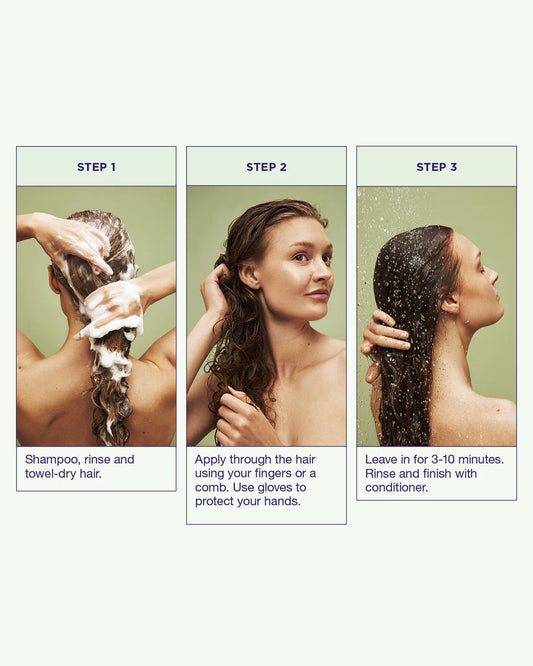 STEP 1

Shampoo, rinse and towel-dry hair.

STEP 2

Apply through the hair using your fingers or a comb. Use gloves to protect your hands.

STEP 3

Leave in for 3-10 minutes. Rinse and finish with conditioner.